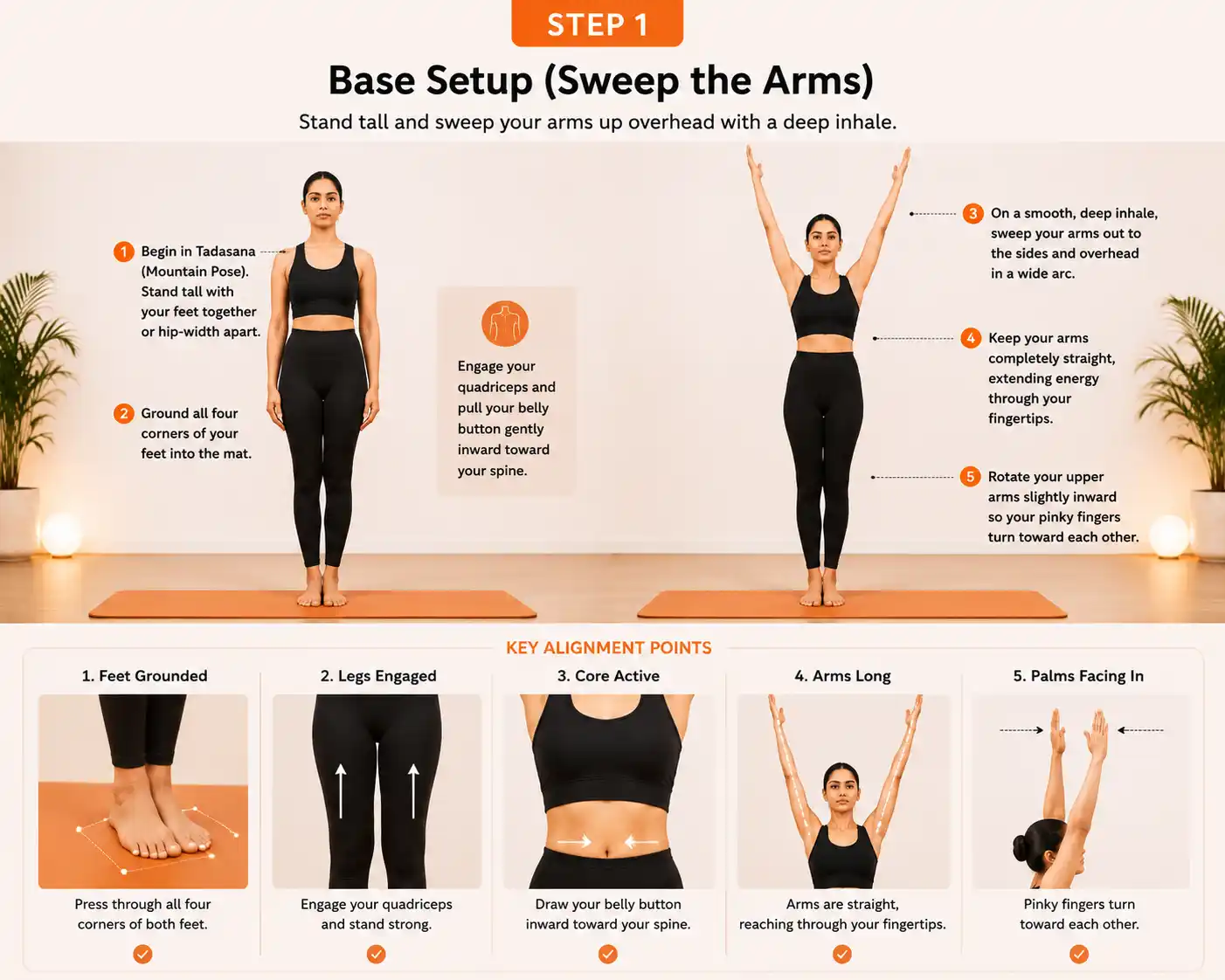 STEP 1

Base Setup (Sweep the Arms)

Stand tall and sweep your arms up overhead with a deep inhale.

1 Begin in Tadasana (Mountain Pose). Stand tall with your feet together or hip-width apart.

2 Ground all four corners of your feet into the mat.

Engage your quadriceps and pull your belly button gently inward toward your spine.

3 On a smooth, deep inhale, sweep your arms out to the sides and overhead in a wide arc.

4 Keep your arms completely straight, extending energy through your fingertips.

5 Rotate your upper arms slightly inward so your pinky fingers turn toward each other.

KEY ALIGNMENT POINTS

1. Feet Grounded
Press through all four corners of both feet.

2. Legs Engaged
Engage your quadriceps and stand strong.

3. Core Active
Draw your belly button inward toward your spine.

4. Arms Long
Arms are straight, reaching through your fingertips.

5. Palms Facing In
Pinky fingers turn toward each other.