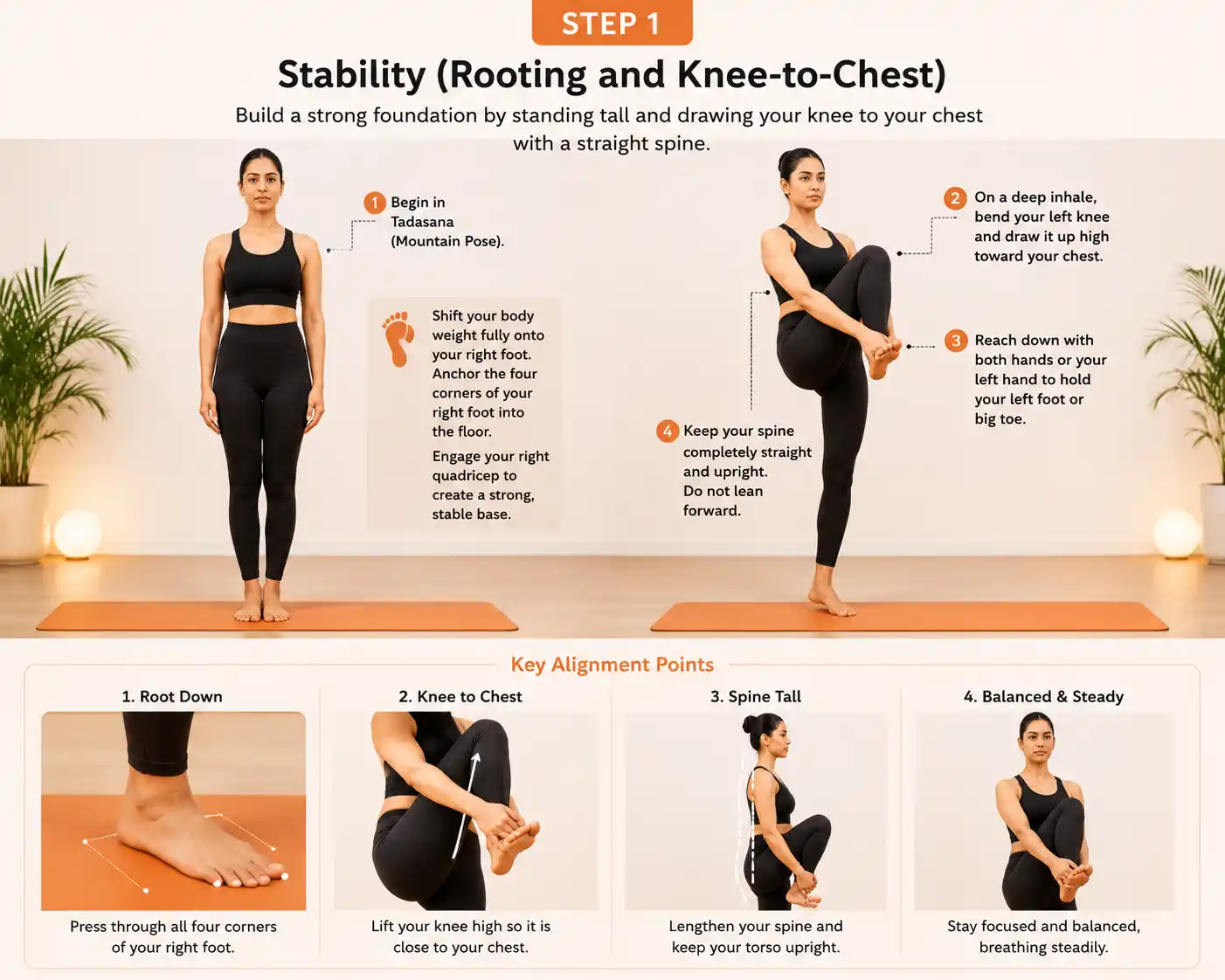 STEP 1

Stability (Rooting and Knee-to-Chest)

Build a strong foundation by standing tall and drawing your knee to your chest with a straight spine.

1 Begin in Tadasana (Mountain Pose).

Shift your body weight fully onto your right foot. Anchor the four corners of your right foot into the floor.

Engage your right quadricep to create a strong, stable base.

2 On a deep inhale, bend your left knee and draw it up high toward your chest.

3 Reach down with both hands or your left hand to hold your left foot or big toe.

4 Keep your spine completely straight and upright. Do not lean forward.

Key Alignment Points

1. Root Down

Press through all four corners of your right foot.

2. Knee to Chest

Lift your knee high so it is close to your chest.

3. Spine Tall

Lengthen your spine and keep your torso upright.

4. Balanced & Steady

Stay focused and balanced, breathing steadily.